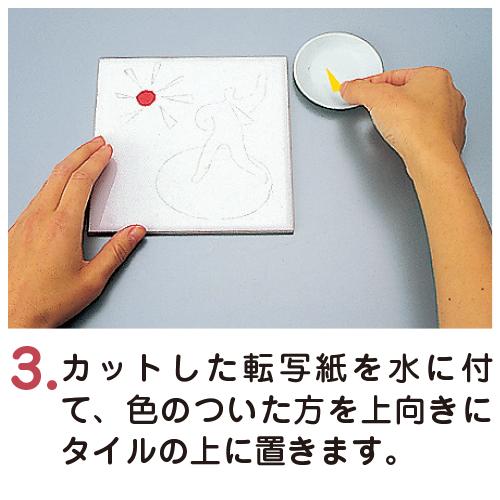 3. カットした転写紙を水に付て、色のついた方を上向きにタイルの上に置きます。