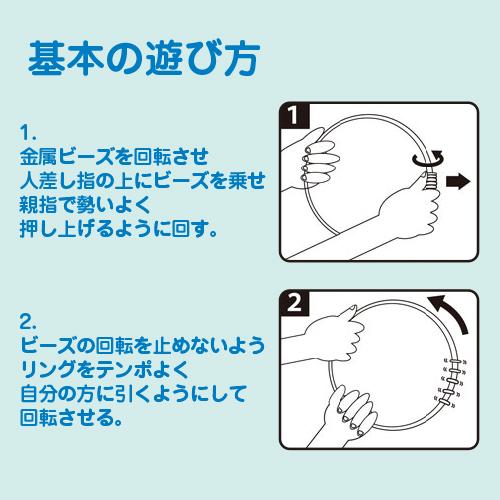 基本の遊び方

1.
金属ビーズを回転させ
人差し指の上にビーズを乗せ
親指で勢いよく
押し上げるように回す。

1

2.
ビーズの回転を止めないよう
リングをテンポよく
自分の方に引くようにして
回転させる。

2